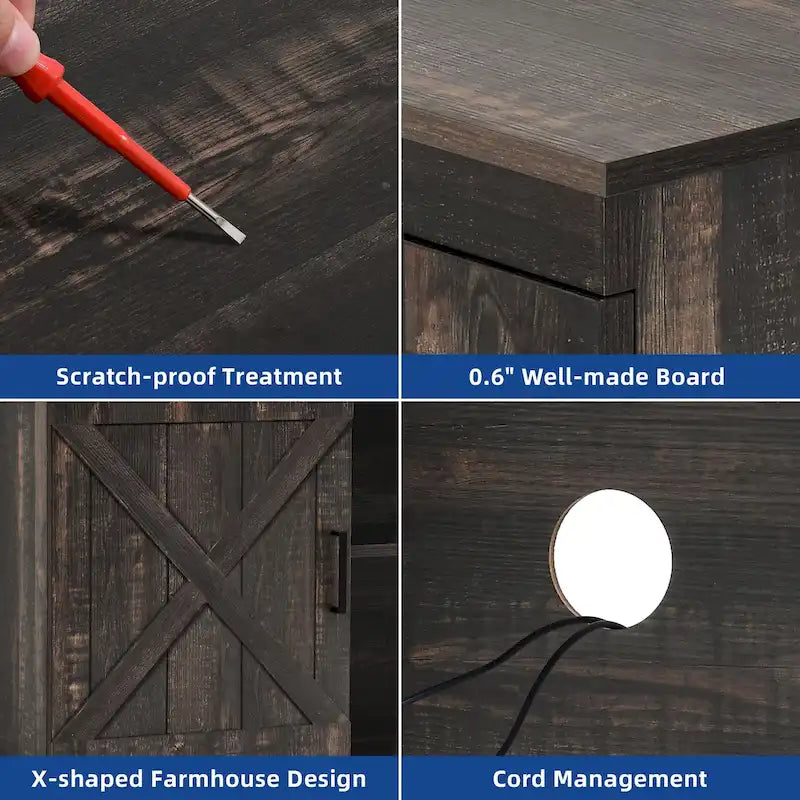 Scratch-proof Treatment

0.6" Well-made Board

X-shaped Farmhouse Design

Cord Management