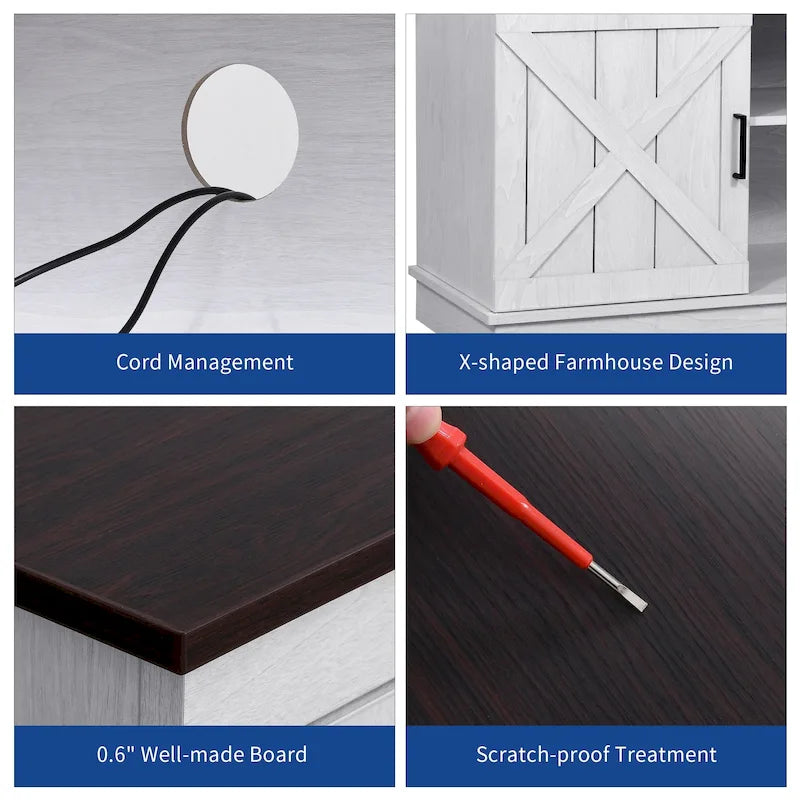 Cord Management

X-shaped Farmhouse Design

0.6" Well-made Board

Scratch-proof Treatment